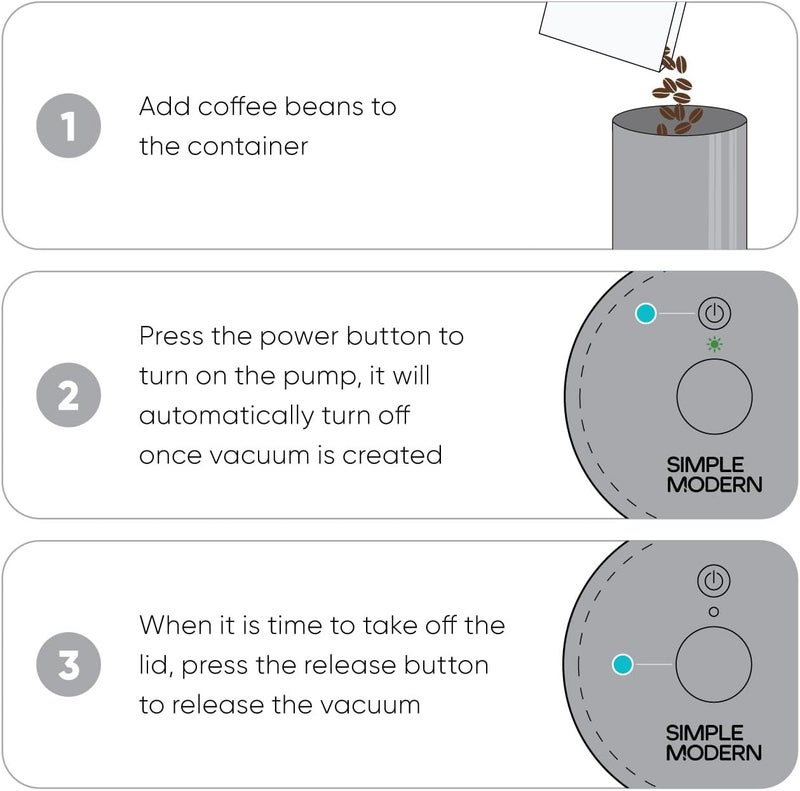 1

Add coffee beans to the container

2

Press the power button to turn on the pump, it will automatically turn off once vacuum is created

SIMPLE MODERN

3

When it is time to take off the lid, press the release button to release the vacuum

SIMPLE MODERN